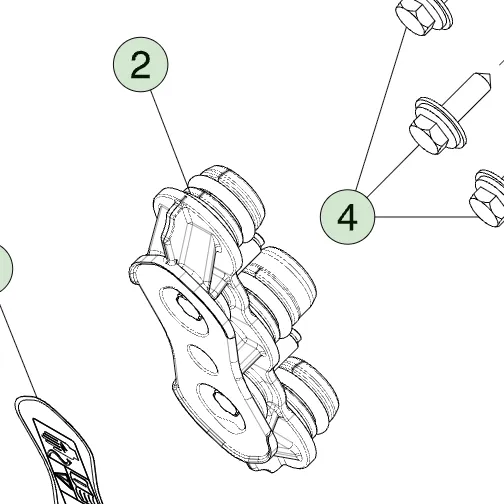 2

4