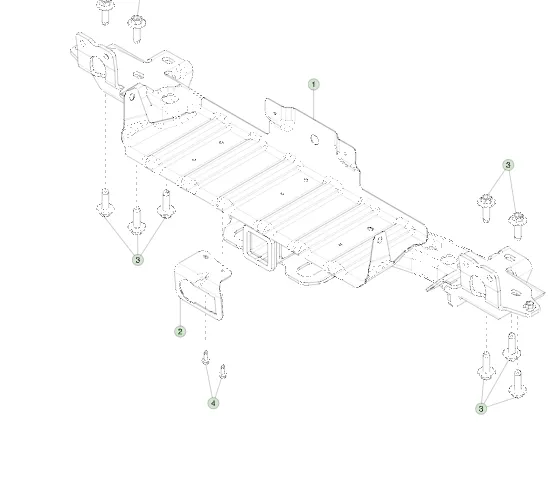 1
3
3
2
4
3