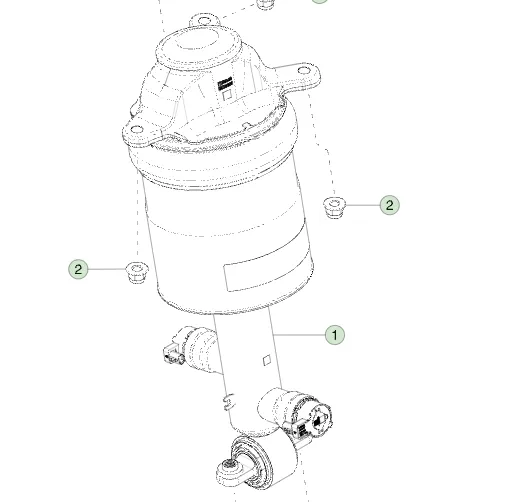 2
2
1