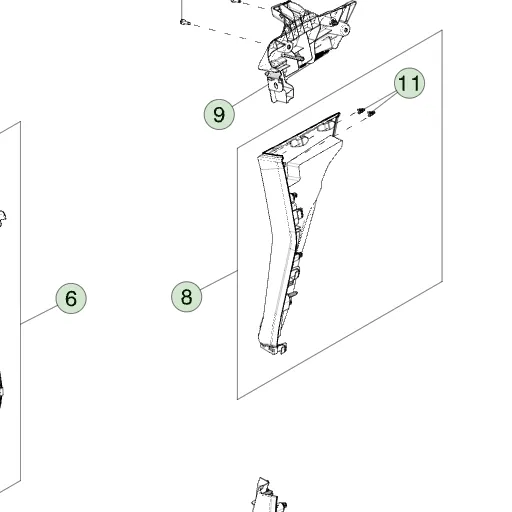 11

9

6

8