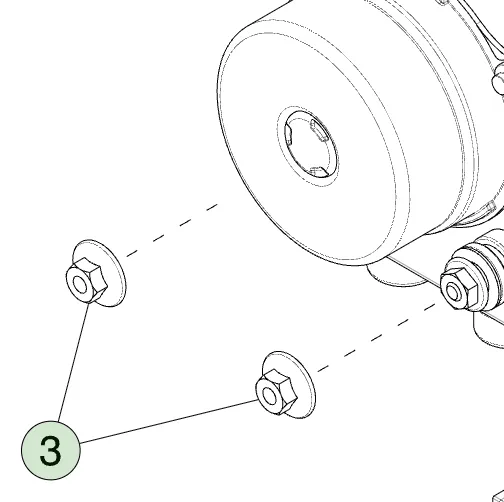 3