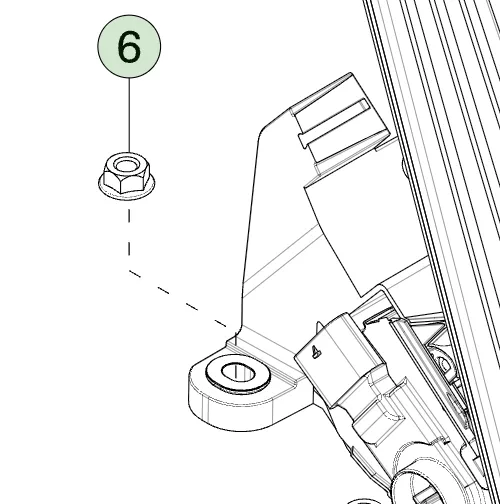 6