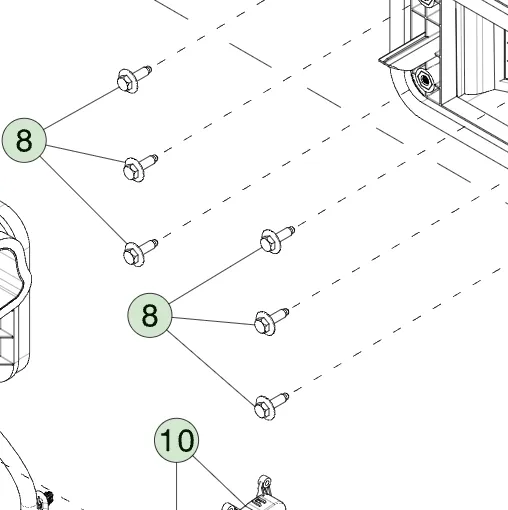 8
8
10