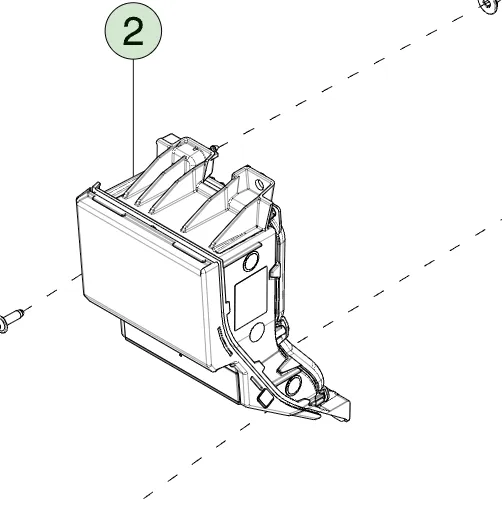 2