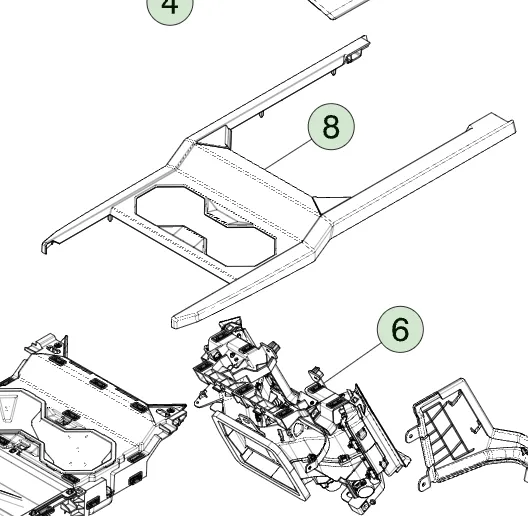 4
8
6