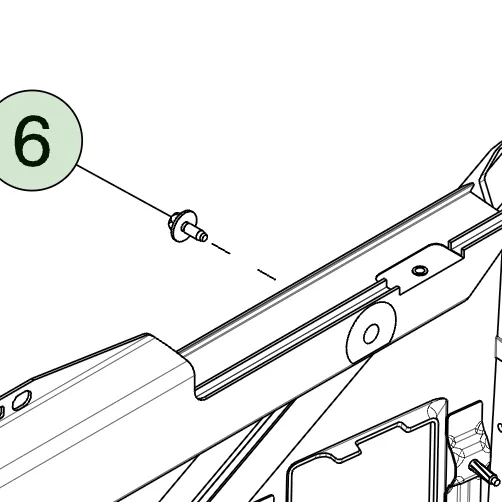 6