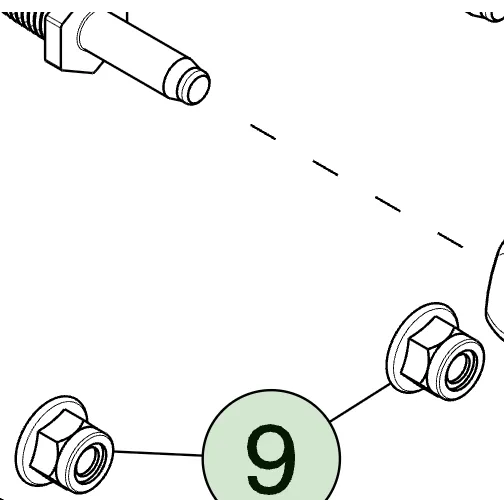 9