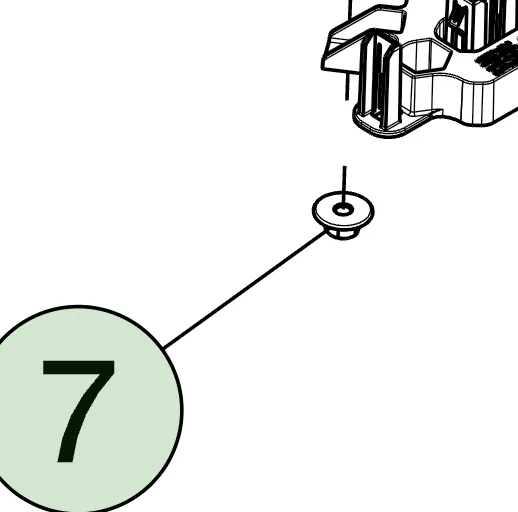 7