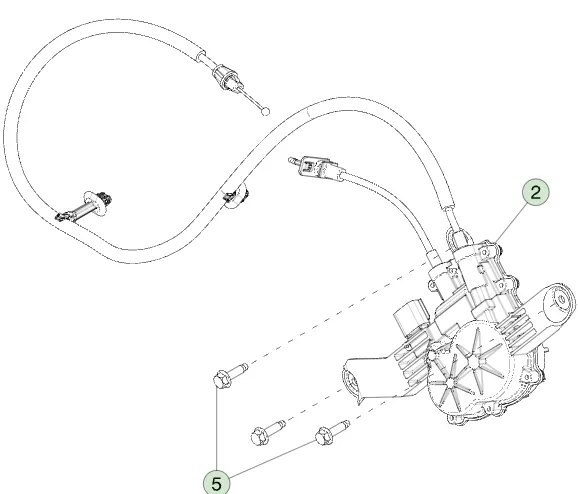 2

5