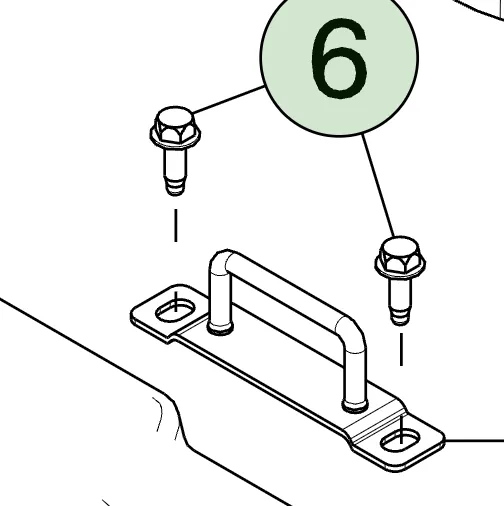 6