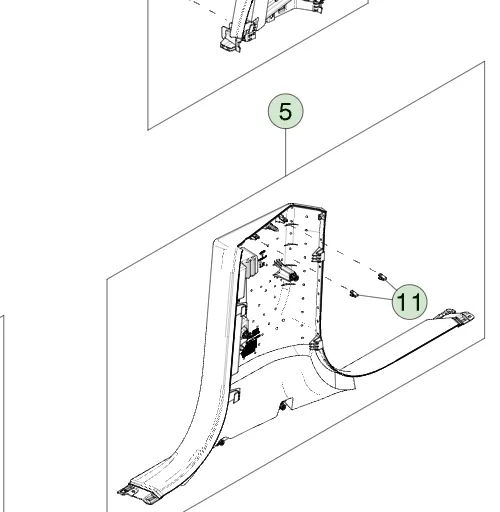 5

11