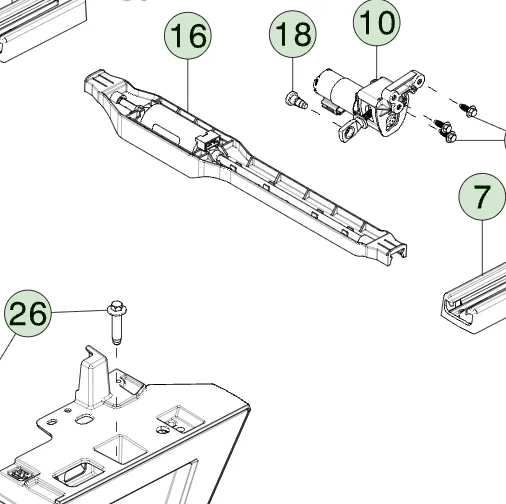 16
18
10
7
26