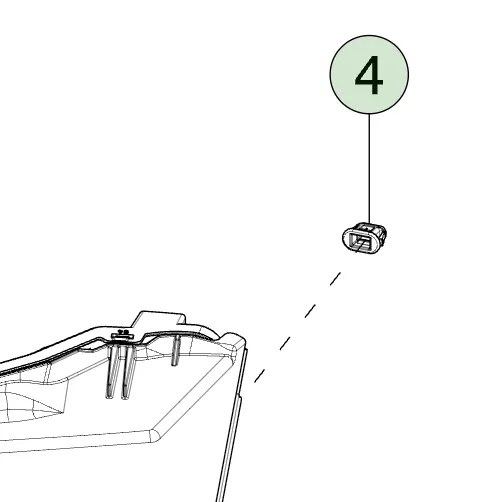 4