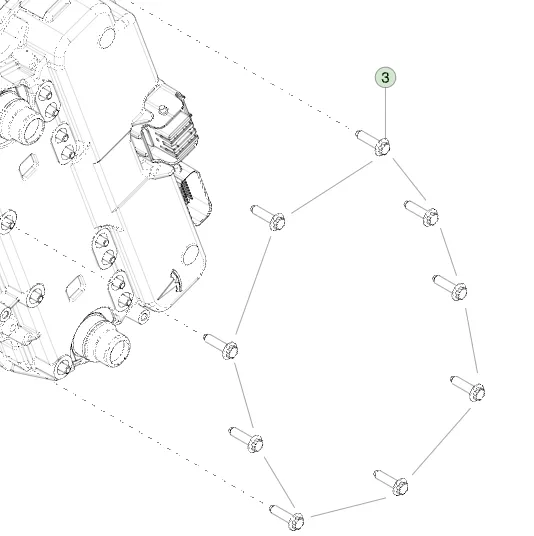 3