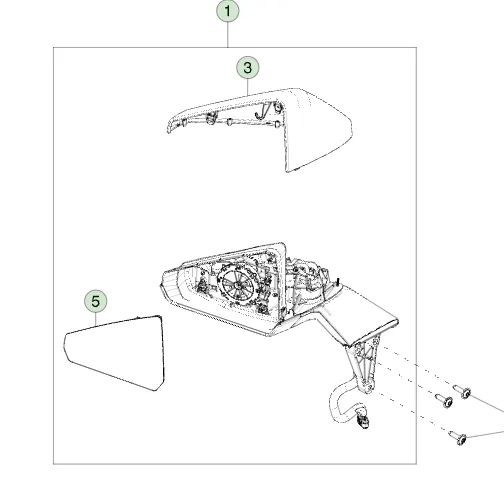 1

3

5