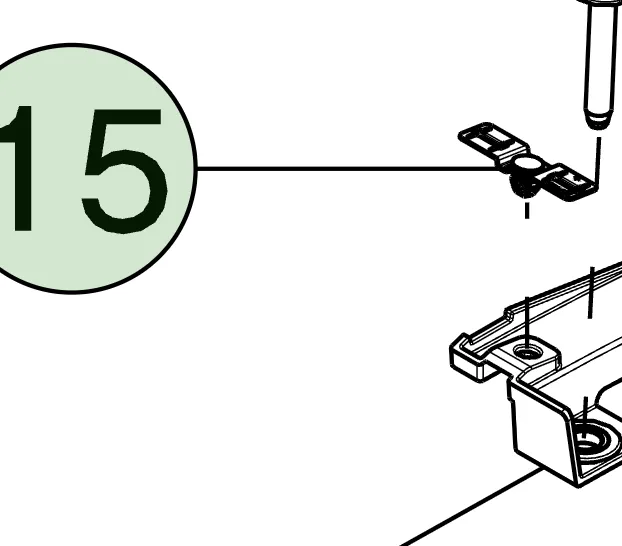 15