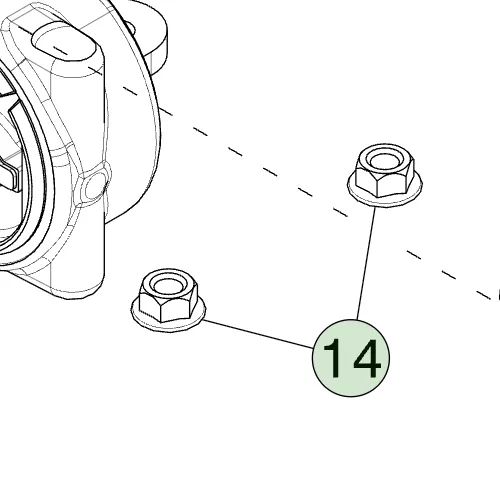 14