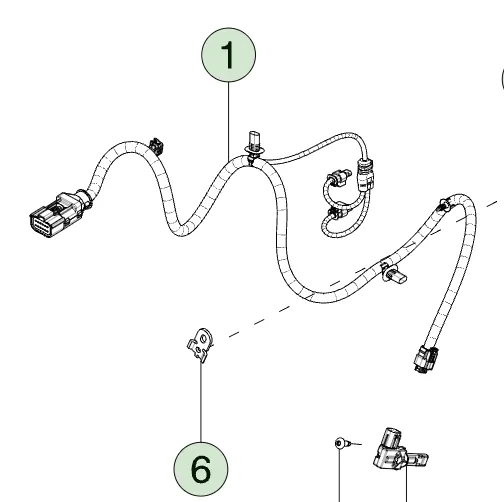 1

6