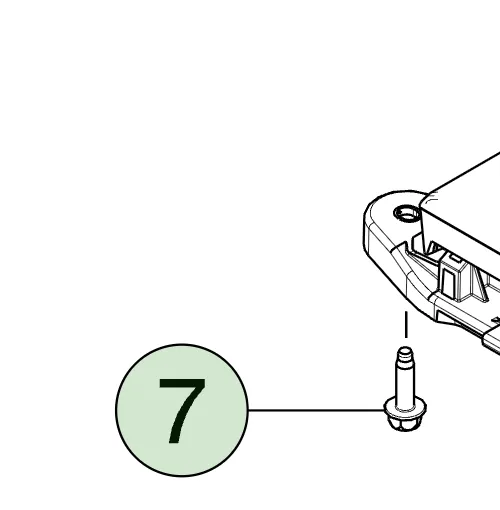 7