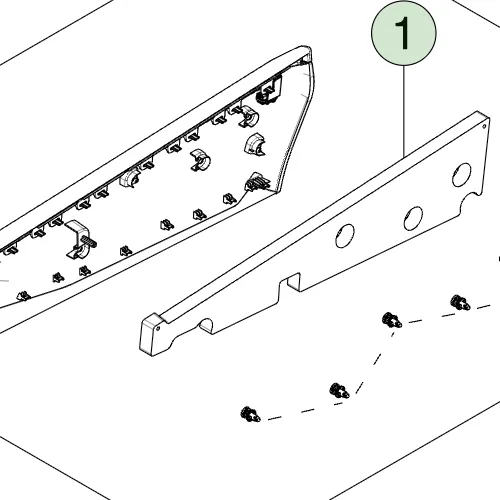 1