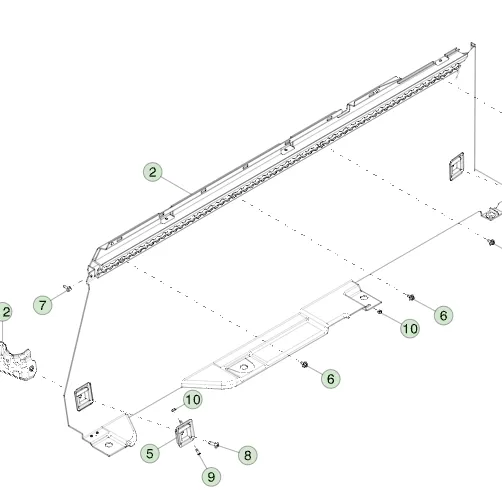 2
7
2
6
10
6
10
5
8
9