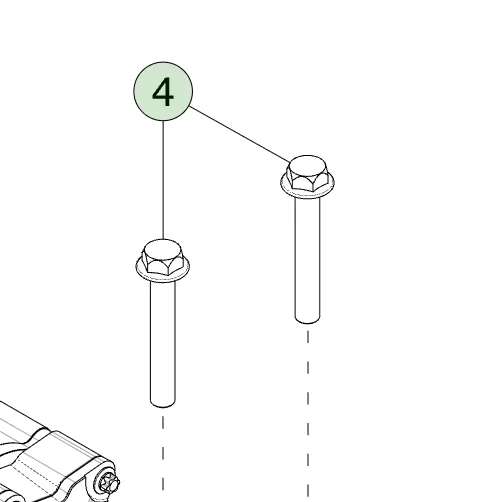 4