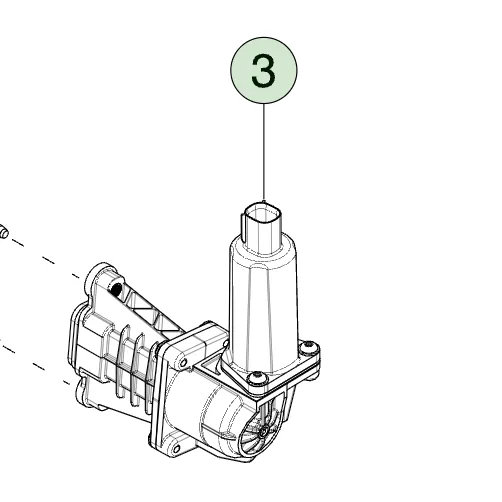 3