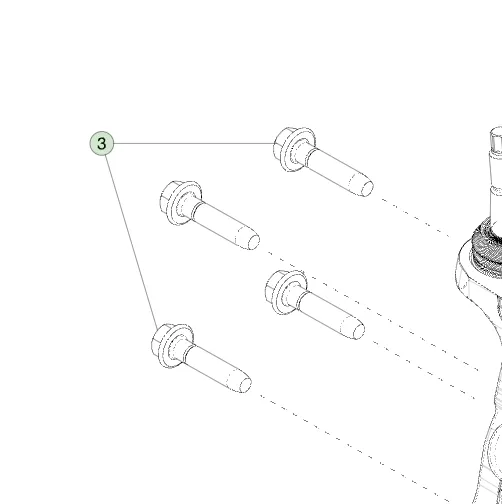 3