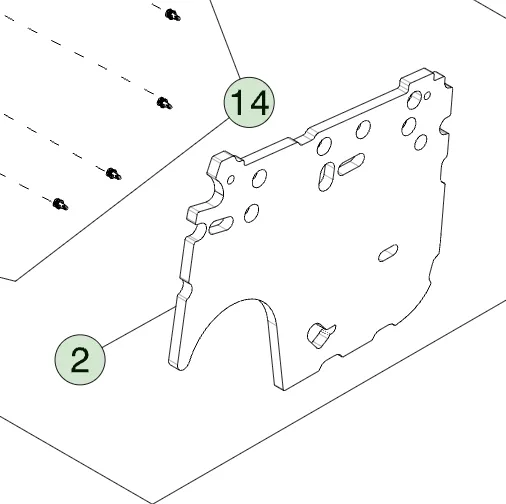 14
2