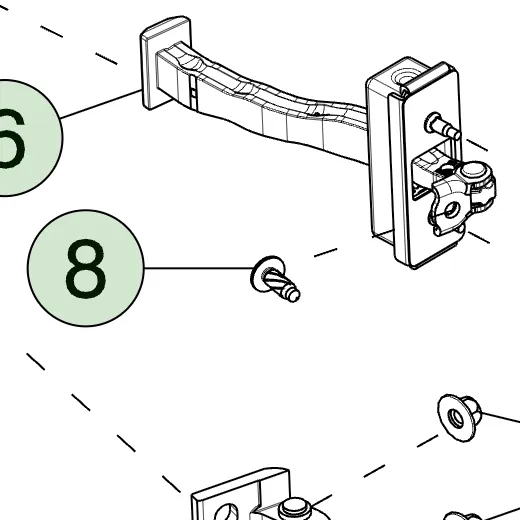 6

8