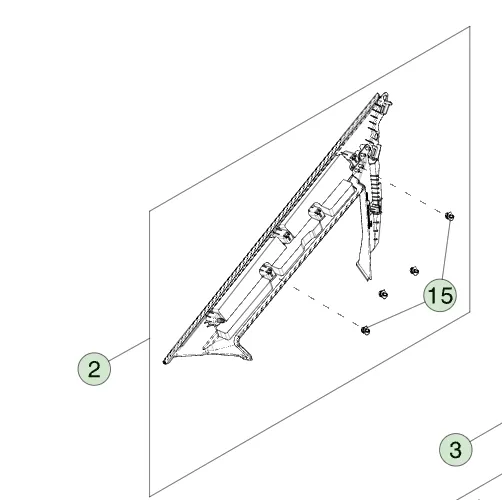 15

2

3