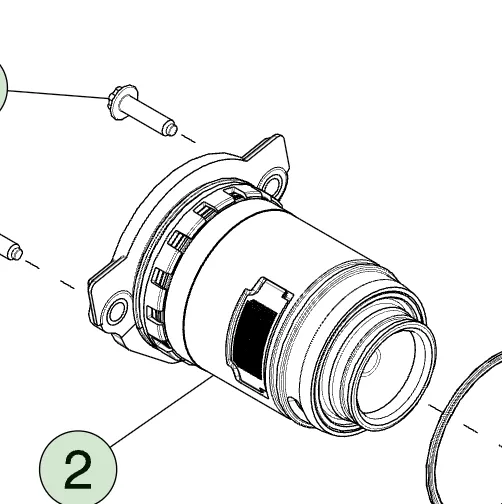 2