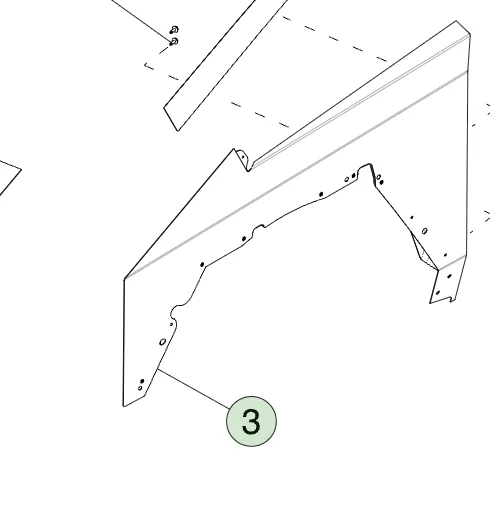 3