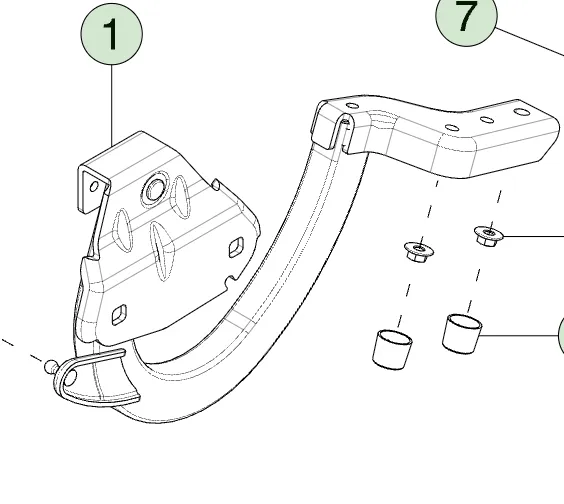 1

7