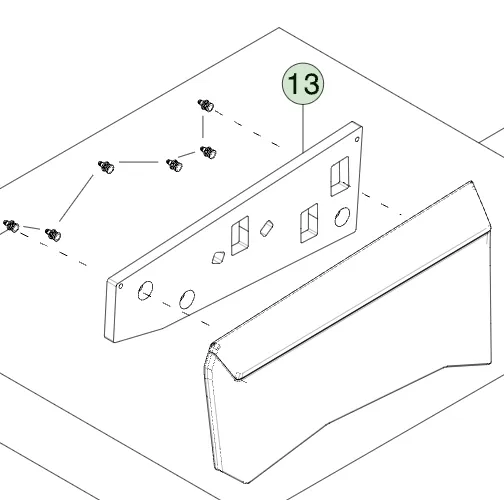 13