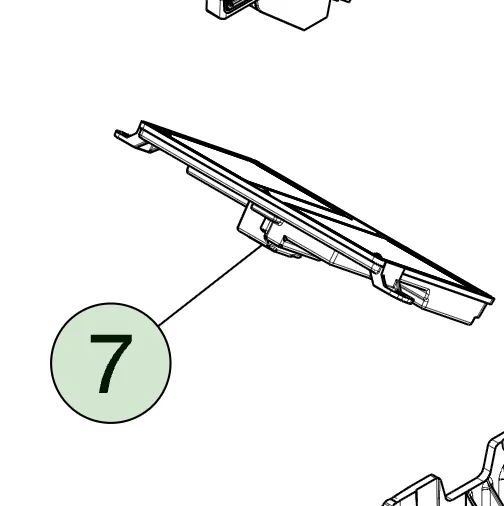 7