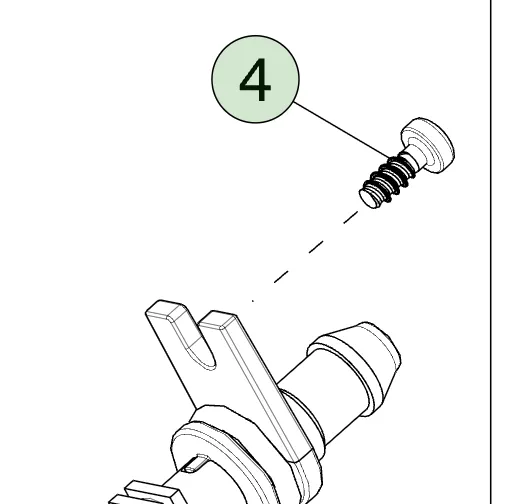 4