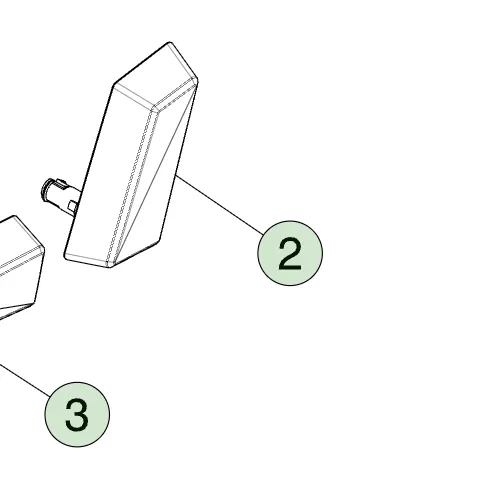 2

3