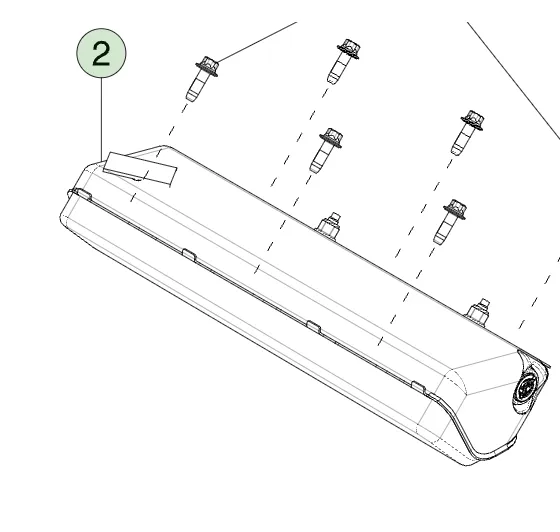 2