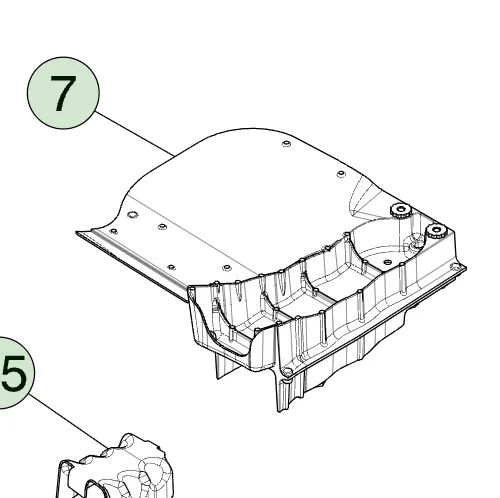 7

5