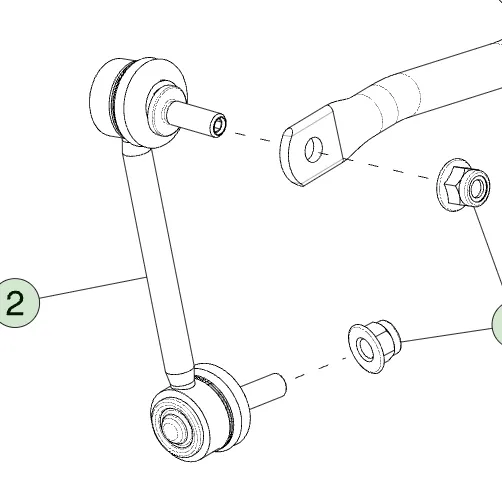 2