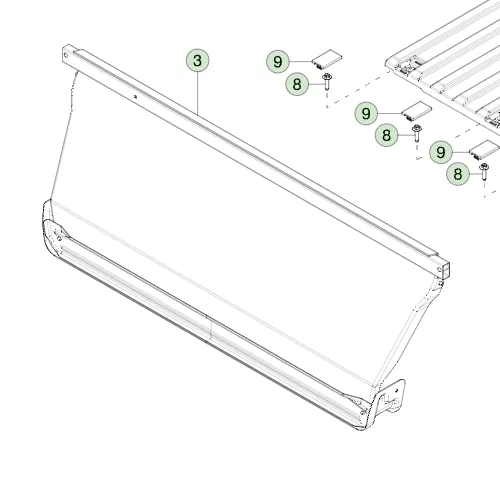 3
9
8
9
8
9
8