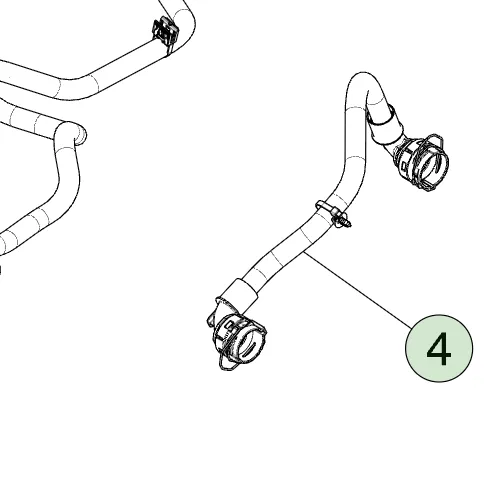 4