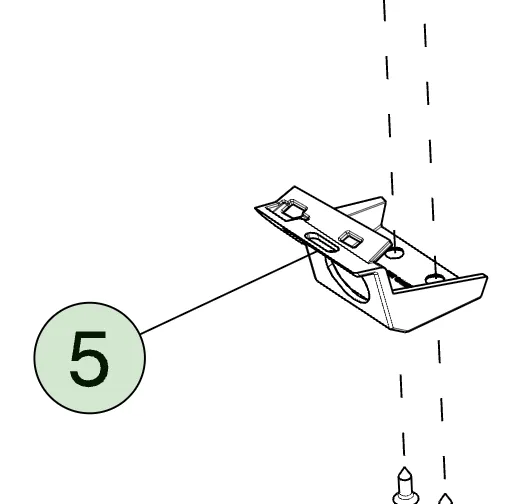 5