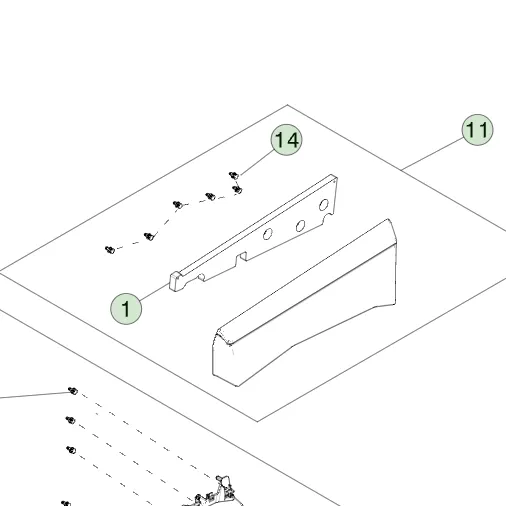 14
11
1