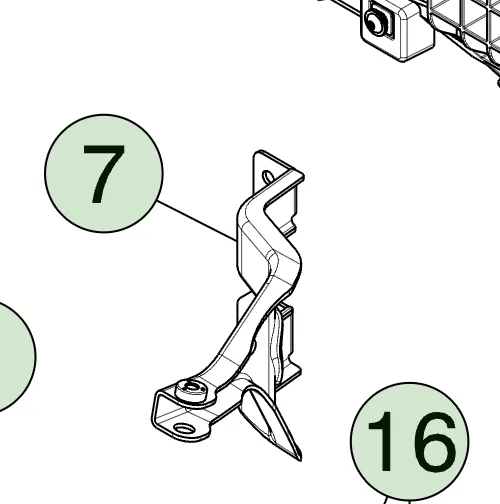 7

16