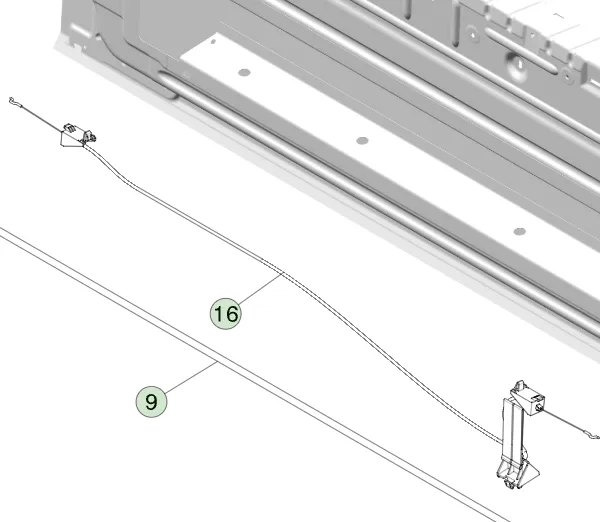 16

9