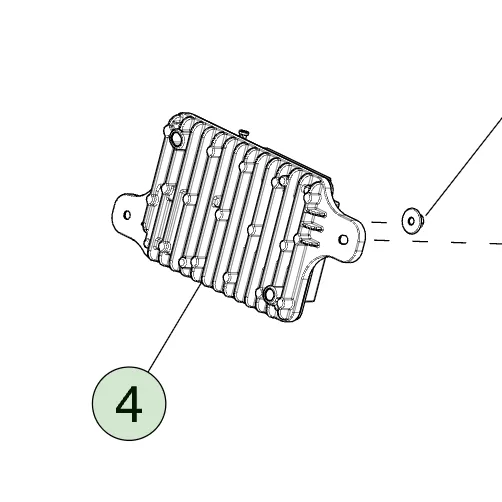 4