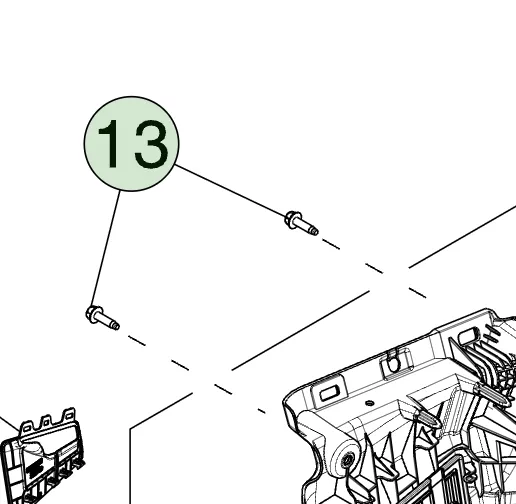 13