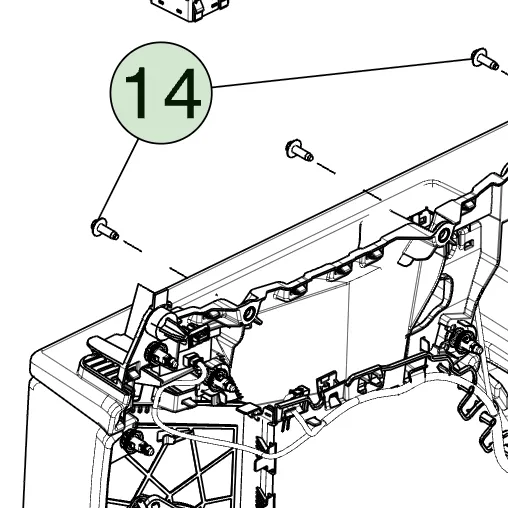 14